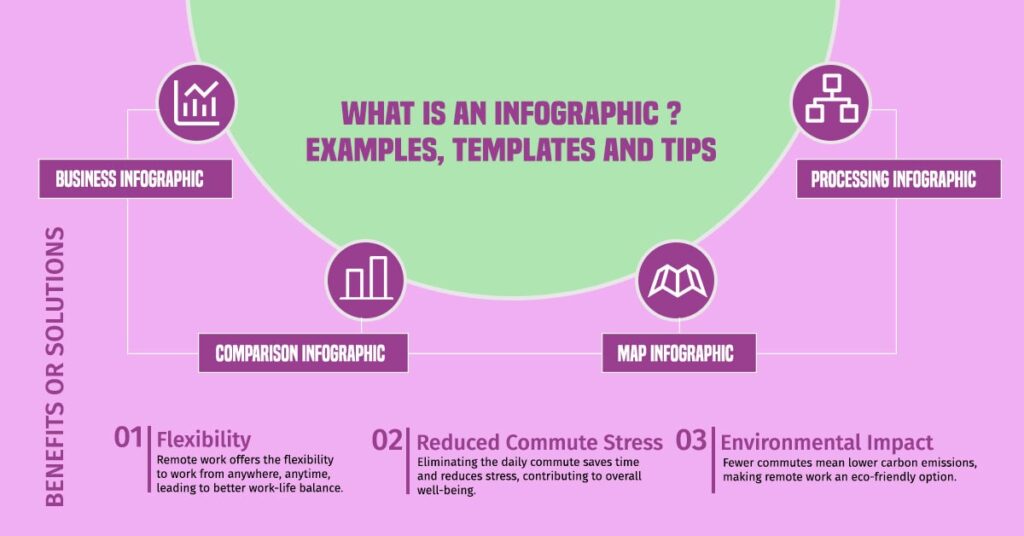 WHAT IS AN INFOGRAPHIC ? EXAMPLES, TEMPLATES AND TIPS

BUSINESS INFOGRAPHIC

PROCESSING INFOGRAPHIC

COMPARISON INFOGRAPHIC

MAP INFOGRAPHIC

BENEFITS OR SOLUTIONS

01 Flexibility
Remote work offers the flexibility to work from anywhere, anytime, leading to better work-life balance.

02 Reduced Commute Stress
Eliminating the daily commute saves time and reduces stress, contributing to overall well-being.

03 Environmental Impact
Fewer commutes mean lower carbon emissions, making remote work an eco-friendly option.