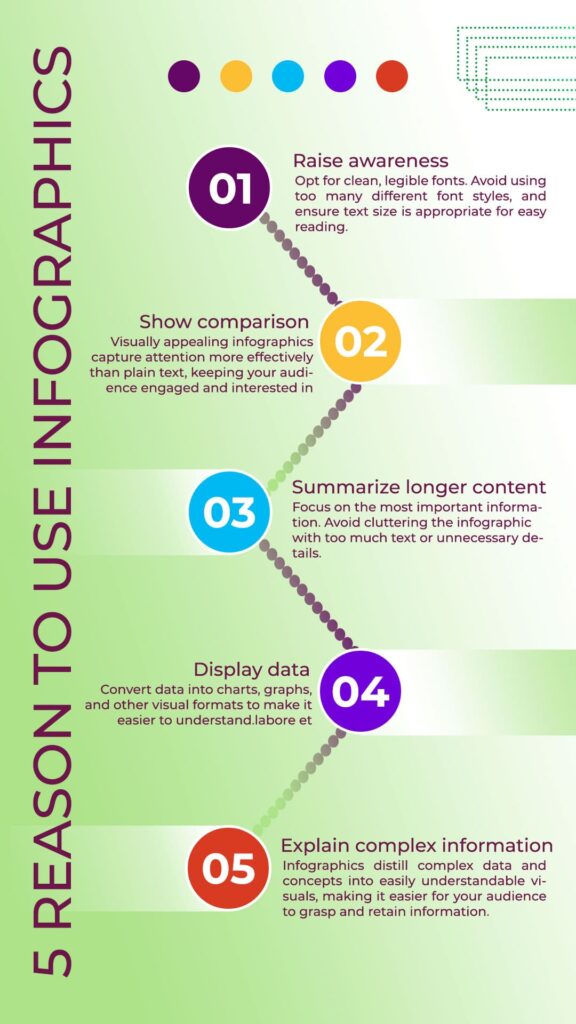 5 REASON TO USE INFOGRAPHICS

01
Raise awareness
Opt for clean, legible fonts. Avoid using too many different font styles, and ensure text size is appropriate for easy reading.

02
Show comparison
Visually appealing infographics capture attention more effectively than plain text, keeping your audience engaged and interested in

03
Summarize longer content
Focus on the most important information. Avoid cluttering the infographic with too much text or unnecessary details.

04
Display data
Convert data into charts, graphs, and other visual formats to make it easier to understand.labore et

05
Explain complex information
Infographics distill complex data and concepts into easily understandable visuals, making it easier for your audience to grasp and retain information.