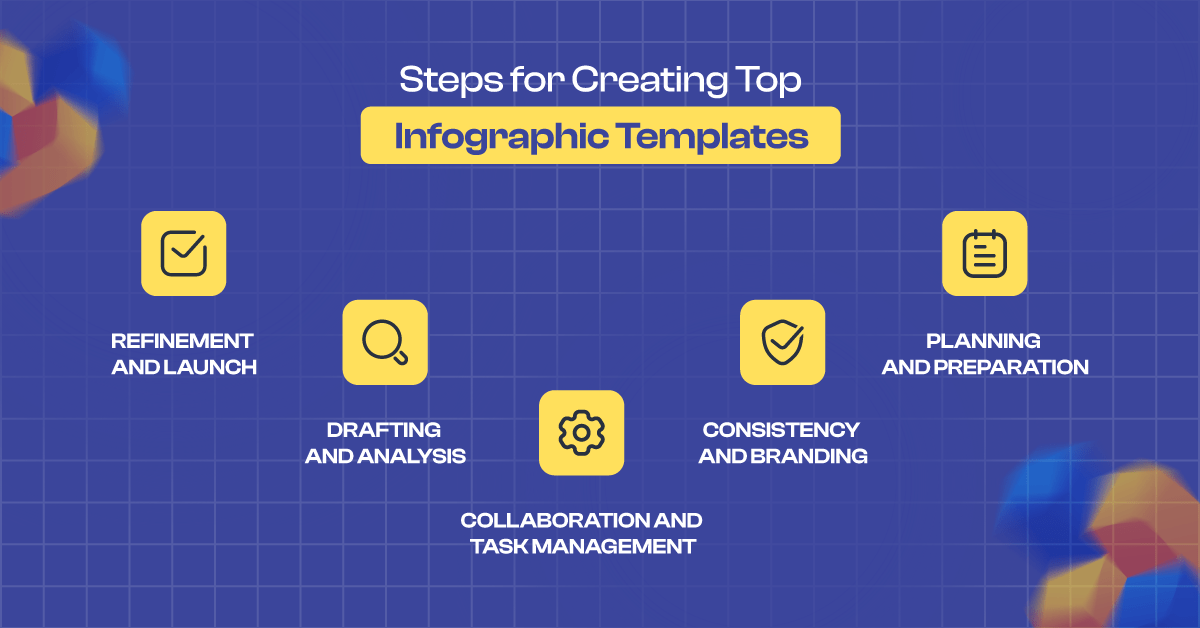 Steps for Creating Top

Infographic Templates

REFINEMENT AND LAUNCH

DRAFTING AND ANALYSIS

COLLABORATION AND TASK MANAGEMENT

CONSISTENCY AND BRANDING

PLANNING AND PREPARATION